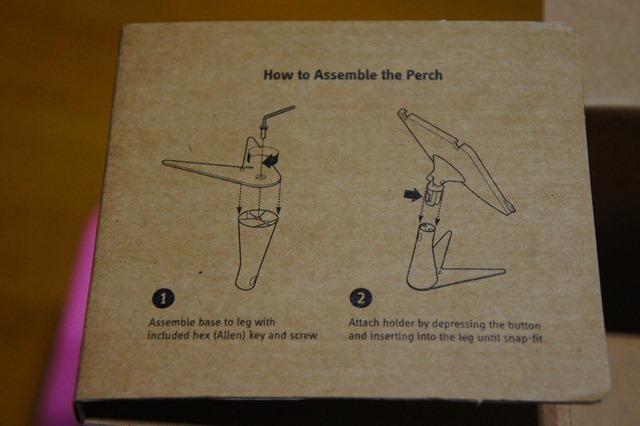 How to Assemble the Perch

1

Assemble base to leg with included hex (Allen) key and screw

2

Attach holder by depressing the button and inserting into the leg until snap-fit