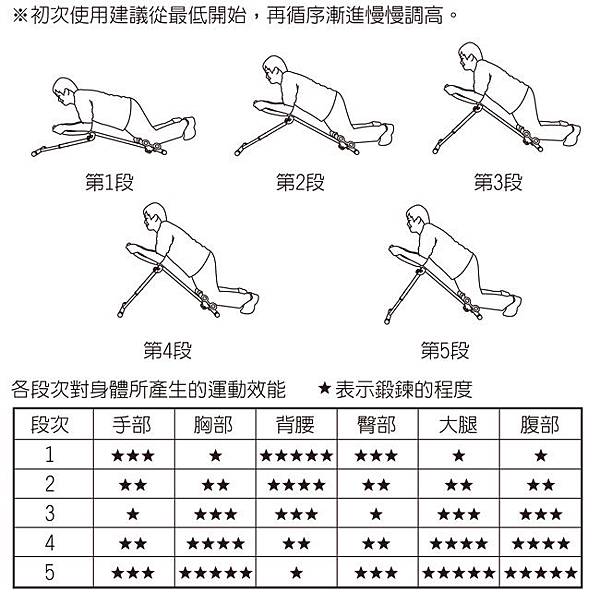 ※初次使用建議從最低開始，再循序漸進慢慢調高。

第1段

第2段

第3段

第4段

第5段

各段次對身體所產生的運動效能　★表示鍛鍊的程度

| 段次 | 手部 | 胸部 | 背腰 | 臀部 | 大腿 | 腹部 |
|---|---|---|---|---|---|---|
| 1 | ★★★ | ★ | ★★★★★ | ★★★ | ★ | ★ |
| 2 | ★★ | ★★ | ★★★★ | ★★ | ★★ | ★★ |
| 3 | ★ | ★★★ | ★★★ | ★ | ★★★ | ★★★ |
| 4 | ★★ | ★★★★ | ★★ | ★★ | ★★★★ | ★★★★ |
| 5 | ★★★ | ★★★★★ | ★ | ★★★ | ★★★★★ | ★★★★★ |