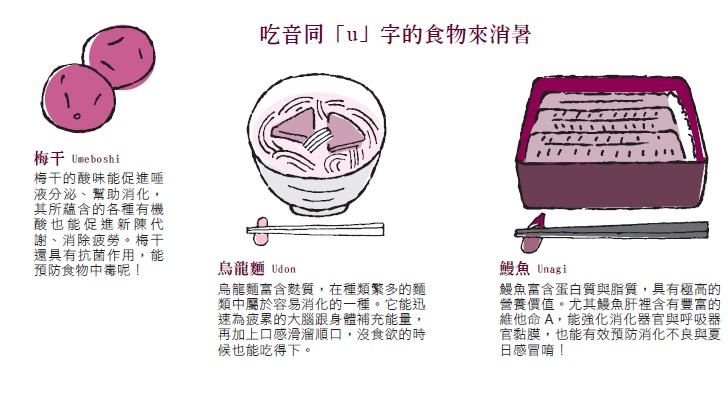 吃音同「u」字的食物來消暑

梅干 Umeboshi
梅干的酸味能促進唾液分泌、幫助消化，其所蘊含的各種有機酸也能促進新陳代謝、消除疲勞。梅干還具有抗菌作用，能預防食物中毒呢！

烏龍麵 Udon
烏龍麵富含麩質，在種類繁多的麵類中屬於容易消化的一種。它能迅速為疲累的大腦跟身體補充能量，再加上口感滑溜順口，沒食欲的時候也能吃得下。

鰻魚 Unagi
鰻魚富含蛋白質與脂質，具有極高的營養價值。尤其鰻魚肝裡含有豐富的維他命 A，能強化消化器官與呼吸器官黏膜，也能有效預防消化不良與夏日感冒唷！