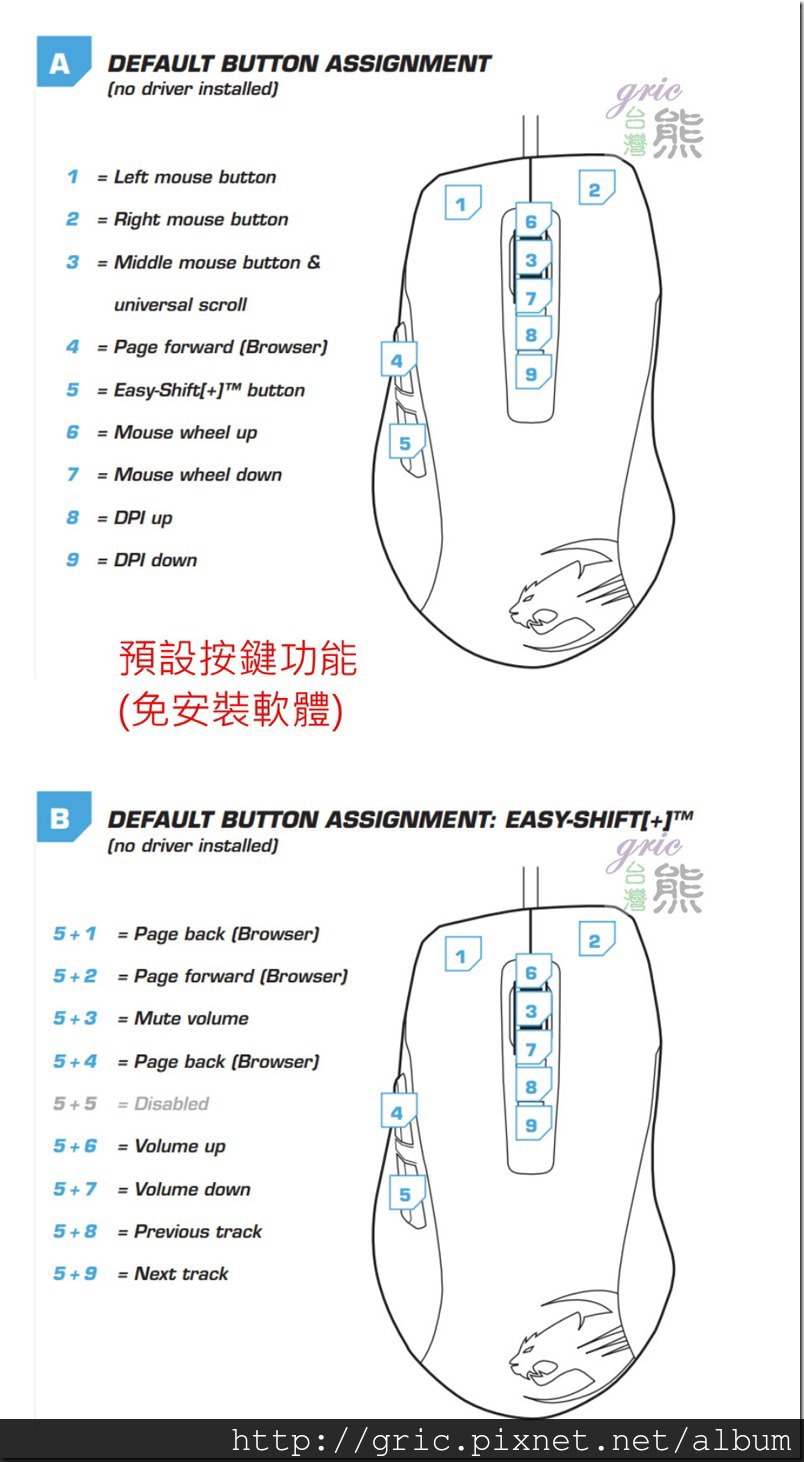 A DEFAULT BUTTON ASSIGNMENT
(no driver installed)

gric 台灣 熊

1 = Left mouse button
2 = Right mouse button
3 = Middle mouse button & universal scroll
4 = Page forward (Browser)
5 = Easy-Shift[+]™ button
6 = Mouse wheel up
7 = Mouse wheel down
8 = DPI up
9 = DPI down

1 2 6 3 7 8 9 4 5

預設按鍵功能
(免安裝軟體)

B DEFAULT BUTTON ASSIGNMENT: EASY-SHIFT[+]™
(no driver installed)

gric 台灣 熊

5 + 1 = Page back (Browser)
5 + 2 = Page forward (Browser)
5 + 3 = Mute volume
5 + 4 = Page back (Browser)
5 + 5 = Disabled
5 + 6 = Volume up
5 + 7 = Volume down
5 + 8 = Previous track
5 + 9 = Next track

1 2 6 3 7 8 9 4 5

http://gric.pixnet.net/album