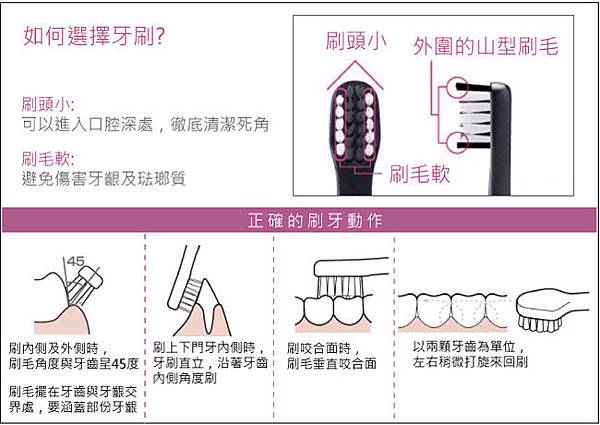 如何選擇牙刷?

刷頭小:
可以進入口腔深處，徹底清潔死角

刷毛軟:
避免傷害牙齦及琺瑯質

刷頭小

外圍的山型刷毛

刷毛軟

正確的刷牙動作

45

刷內側及外側時，刷毛角度與牙齒呈45度

刷毛擺在牙齒與牙齦交界處，要涵蓋部份牙齦

刷上下門牙內側時，牙刷直立，沿著牙齒內側角度刷

刷咬合面時，刷毛垂直咬合面

以兩顆牙齒為單位，左右稍微打旋來回刷