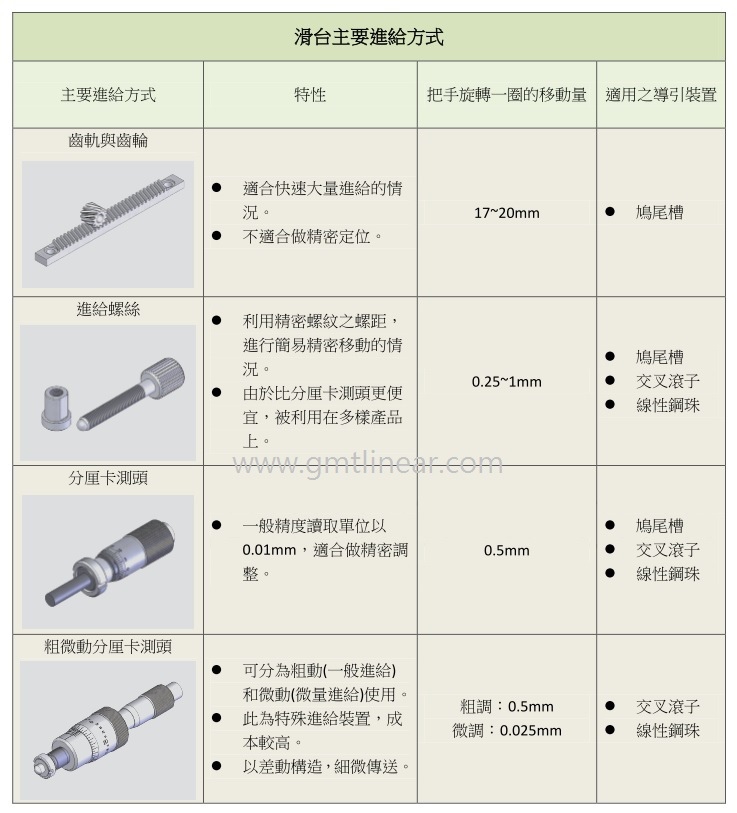 滑台主要進給方式

| 主要進給方式 | 特性 | 把手旋轉一圈的移動量 | 適用之導引裝置 |
|---|---|---|---|
| 齒軌與齒輪 | ● 適合快速大量進給的情況。 ● 不適合做精密定位。 | 17~20mm | ● 鳩尾槽 |
| 進給螺絲 | ● 利用精密螺紋之螺距，進行簡易精密移動的情況。 ● 由於比分厘卡測頭更便宜，被利用在多樣產品上。 | 0.25~1mm | ● 鳩尾槽 ● 交叉滾子 ● 線性鋼珠 |
| 分厘卡測頭 | ● 一般精度讀取單位以0.01mm，適合做精密調整。 | 0.5mm | ● 鳩尾槽 ● 交叉滾子 ● 線性鋼珠 |
| 粗微動分厘卡測頭 | ● 可分為粗動(一般進給)和微動(微量進給)使用。 ● 此為特殊進給裝置，成本較高。 ● 以差動構造，細微傳送。 | 粗調：0.5mm 微調：0.025mm | ● 交叉滾子 ● 線性鋼珠 |

www.gmtlinear.com