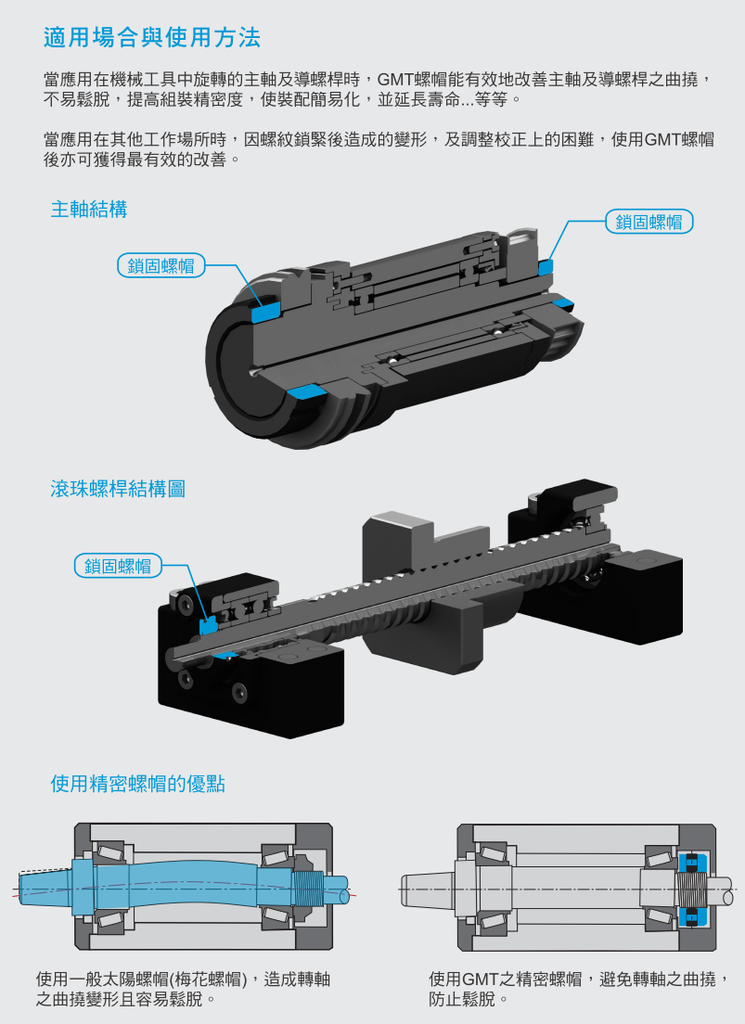 適用場合與使用方法

當應用在機械工具中旋轉的主軸及導螺桿時，GMT螺帽能有效地改善主軸及導螺桿之曲撓，不易鬆脫，提高組裝精密度，使裝配簡易化，並延長壽命...等等。

當應用在其他工作場所時，因螺紋鎖緊後造成的變形，及調整校正上的困難，使用GMT螺帽後亦可獲得最有效的改善。

主軸結構

鎖固螺帽

鎖固螺帽

滾珠螺桿結構圖

鎖固螺帽

使用精密螺帽的優點

使用一般太陽螺帽(梅花螺帽)，造成轉軸之曲撓變形且容易鬆脫。

使用GMT之精密螺帽，避免轉軸之曲撓，防止鬆脫。