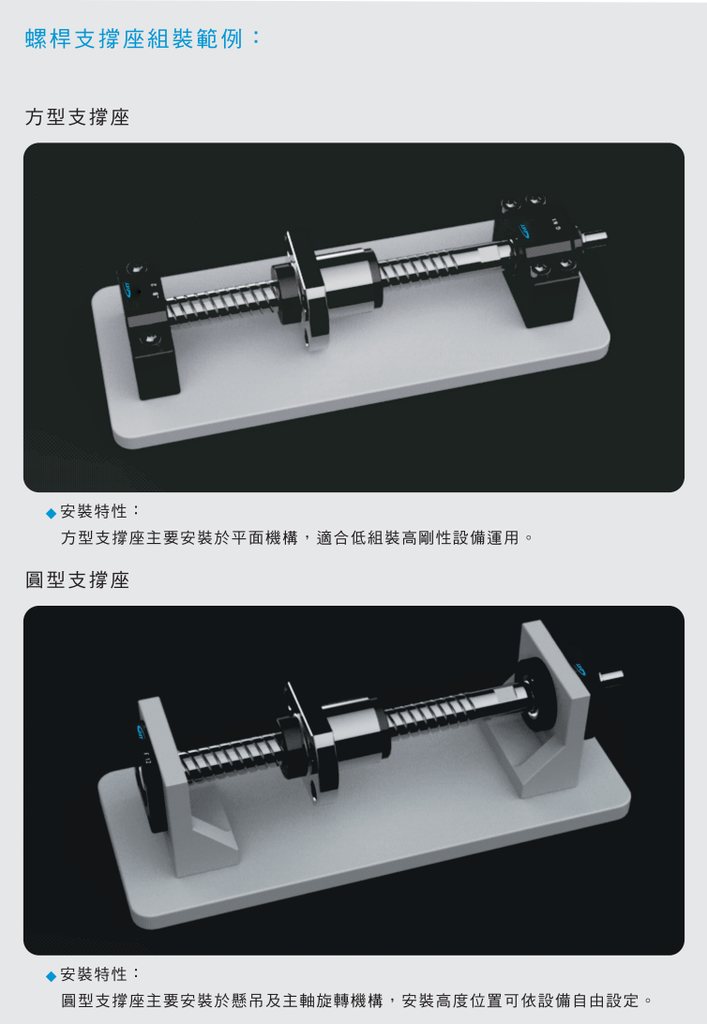 螺桿支撐座組裝範例：

方型支撐座

◆安裝特性：

方型支撐座主要安裝於平面機構，適合低組裝高剛性設備運用。

圓型支撐座

◆安裝特性：

圓型支撐座主要安裝於懸吊及主軸旋轉機構，安裝高度位置可依設備自由設定。