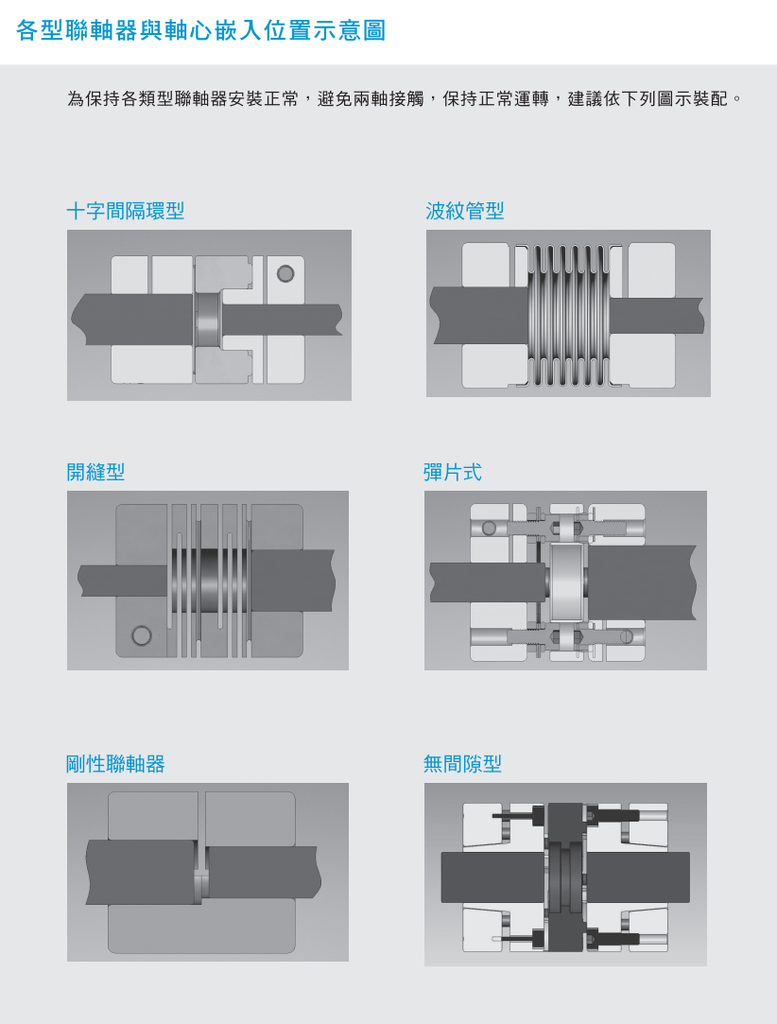 各型聯軸器與軸心嵌入位置示意圖

為保持各類型聯軸器安裝正常，避免兩軸接觸，保持正常運轉，建議依下列圖示裝配。

十字間隔環型

波紋管型

開縫型

彈片式

剛性聯軸器

無間隙型