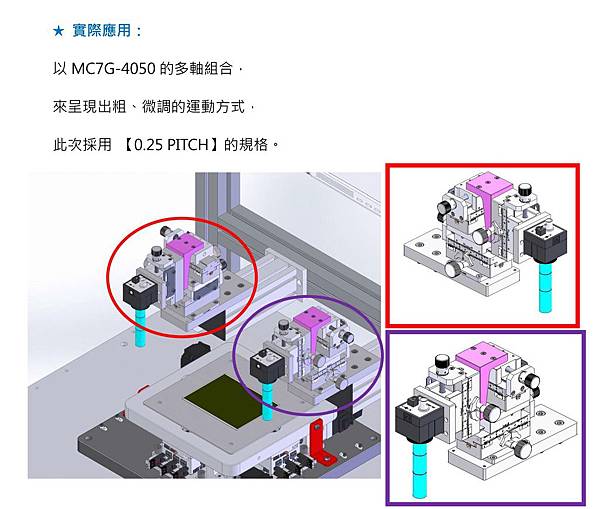 ★ 實際應用：

以 MC7G-4050 的多軸組合，

來呈現出粗、微調的運動方式，

此次採用 【0.25 PITCH】的規格。