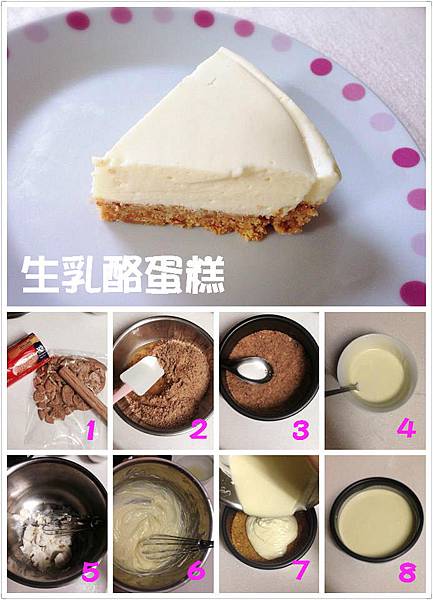 生乳酪蛋糕

1

2

3

4

5

6

7

8