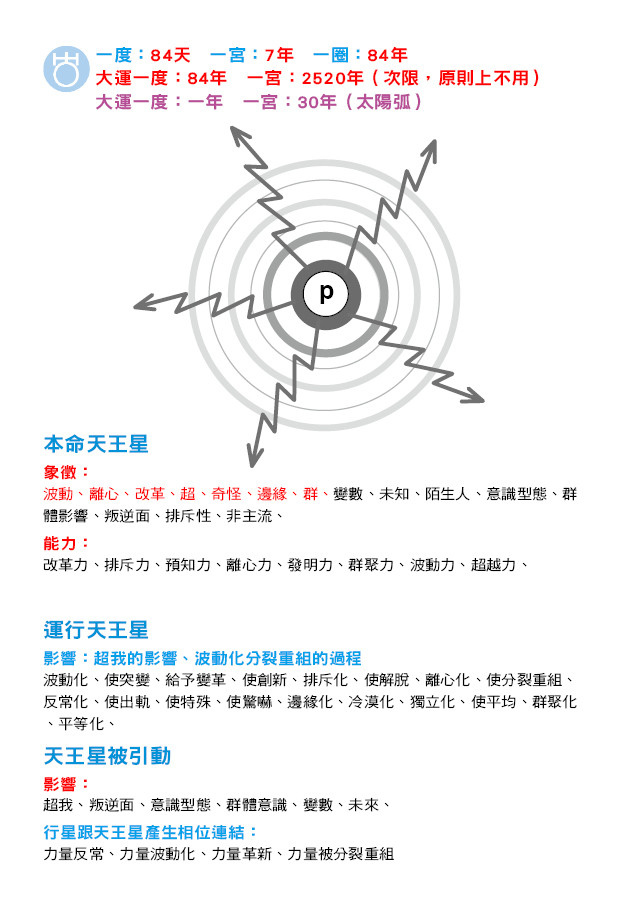 一度：84天　一宮：7年　一圈：84年
大運一度：84年　一宮：2520年（次限，原則上不用）
大運一度：一年　一宮：30年（太陽弧）

p

本命天王星

象徵：
波動、離心、改革、超、奇怪、邊緣、群、變數、未知、陌生人、意識型態、群體影響、叛逆面、排斥性、非主流、

能力：
改革力、排斥力、預知力、離心力、發明力、群聚力、波動力、超越力、

運行天王星

影響：超我的影響、波動化分裂重組的過程
波動化、使突變、給予變革、使創新、排斥化、使解脫、離心化、使分裂重組、反常化、使出軌、使特殊、使驚嚇、邊緣化、冷漠化、獨立化、使平均、群聚化、平等化、

天王星被引動

影響：
超我、叛逆面、意識型態、群體意識、變數、未來、

行星跟天王星產生相位連結：
力量反常、力量波動化、力量革新、力量被分裂重組