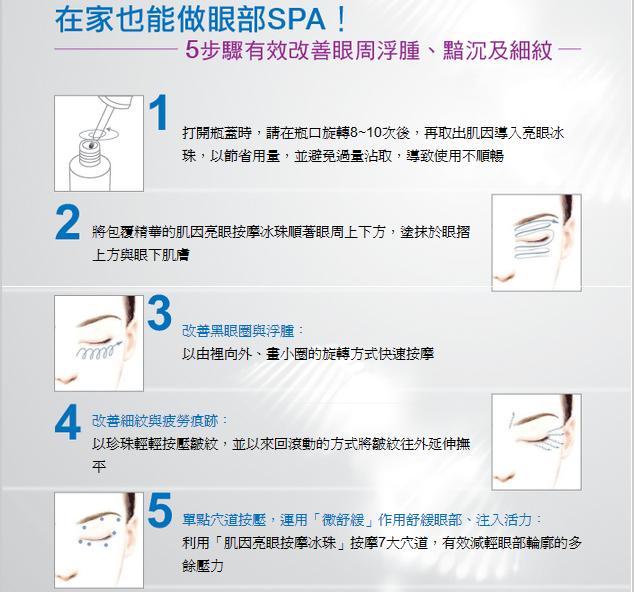 在家也能做眼部SPA！

5步驟有效改善眼周浮腫、黯沉及細紋

1
打開瓶蓋時，請在瓶口旋轉8~10次後，再取出肌因導入亮眼冰珠，以節省用量，並避免過量沾取，導致使用不順暢

2
將包覆精華的肌因亮眼按摩冰珠順著眼周上下方，塗抹於眼摺上方與眼下肌膚

3
改善黑眼圈與浮腫：
以由裡向外、畫小圈的旋轉方式快速按摩

4
改善細紋與疲勞痕跡：
以珍珠輕輕按壓皺紋，並以來回滾動的方式將皺紋往外延伸撫平

5
單點穴道按壓，運用「微舒緩」作用舒緩眼部、注入活力：
利用「肌因亮眼按摩冰珠」按摩7大穴道，有效減輕眼部輪廓的多餘壓力