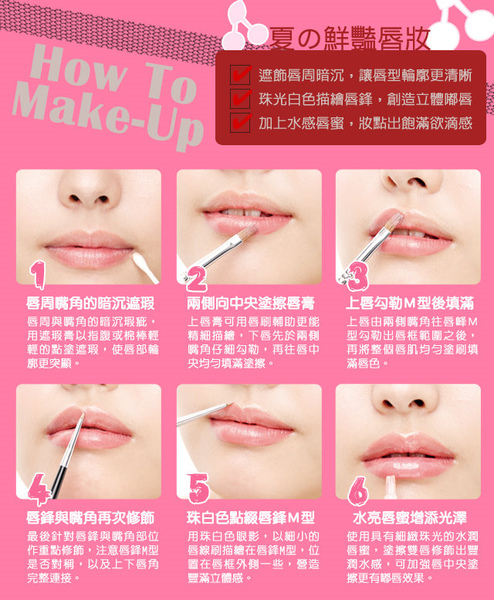 How To Make-Up

夏の鮮豔唇妝

遮飾唇周暗沉，讓唇型輪廓更清晰
珠光白色描繪唇鋒，創造立體嘟唇
加上水感唇蜜，妝點出飽滿欲滴感

1
唇周嘴角的暗沉遮瑕
唇周與嘴角的暗沉瑕疵，用遮瑕膏以指腹或棉棒輕輕的點塗遮瑕，使唇部輪廓更突顯。

2
兩側向中央塗擦唇膏
上唇膏可用唇刷輔助更能精細描繪，下唇先於兩側嘴角仔細勾勒，再往唇中央均勻填滿塗擦。

3
上唇勾勒M型後填滿
上唇由兩側嘴角往唇峰M型勾勒出唇框範圍之後，再將整個唇肌均勻塗刷填滿唇色。

4
唇鋒與嘴角再次修飾
最後針對唇鋒與嘴角部位作重點修飾，注意唇鋒M型是否對稱，以及上下唇角完整連接。

5
珠白色點綴唇鋒M型
用珠白色眼影，以細小的唇線刷描繪在唇鋒M型，位置在唇框外側一些，營造豐滿立體感。

6
水亮唇蜜增添光澤
使用具有細緻珠光的水潤唇蜜，塗擦雙唇修飾出豐潤水感，可加強唇中央塗擦更有嘟唇效果。