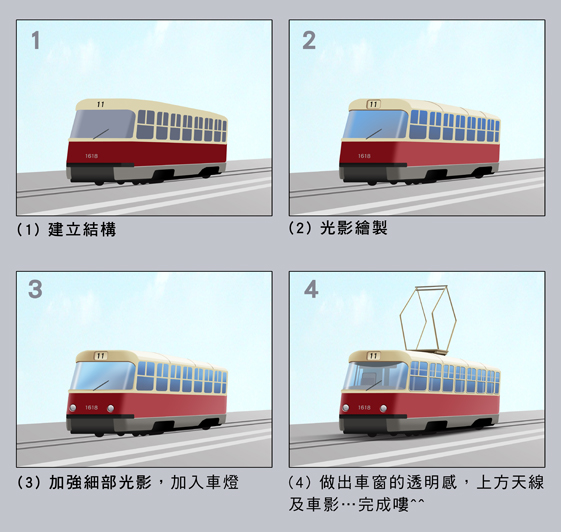 1

11

1618

(1) 建立結構

2

11

1618

(2) 光影繪製

3

11

1618

(3) 加強細部光影，加入車燈

4

11

1618

(4) 做出車窗的透明感，上方天線及車影…完成嘍^^