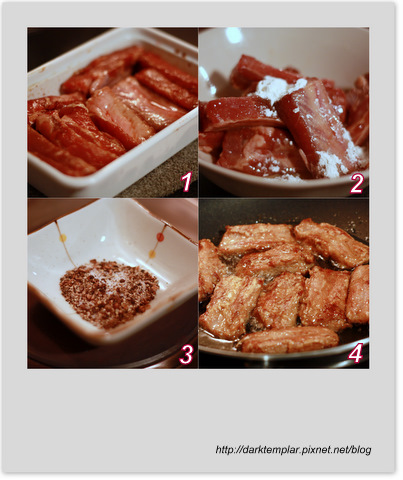 1
2
3
4
http://darktemplar.pixnet.net/blog