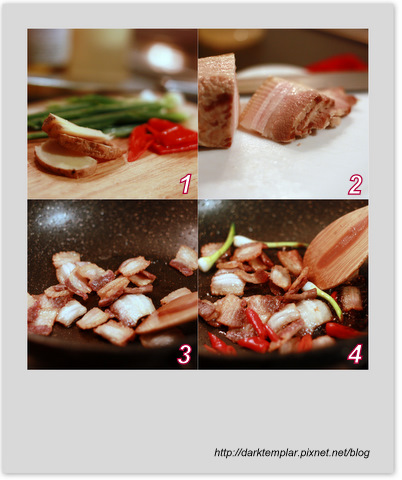 1
2
3
4
http://darktemplar.pixnet.net/blog