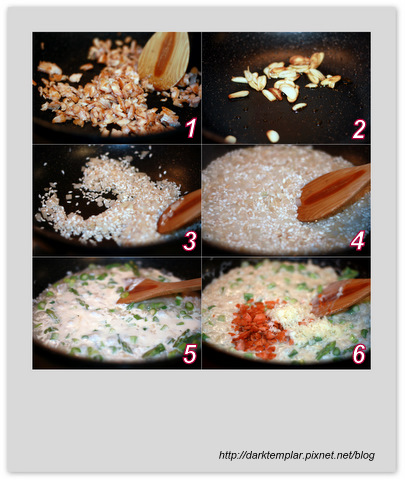 1
2
3
4
5
6
http://darktemplar.pixnet.net/blog