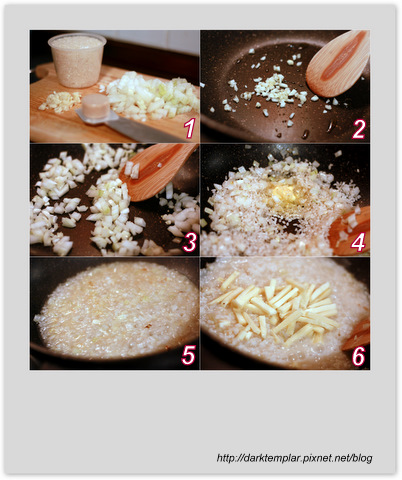 1
2
3
4
5
6
http://darktemplar.pixnet.net/blog