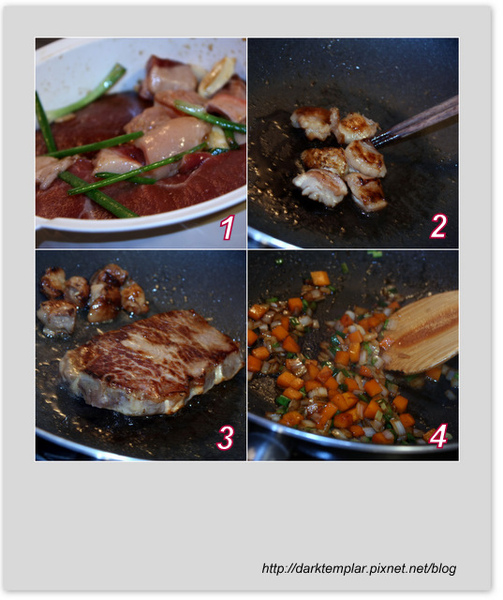 1

2

3

4

http://darktemplar.pixnet.net/blog