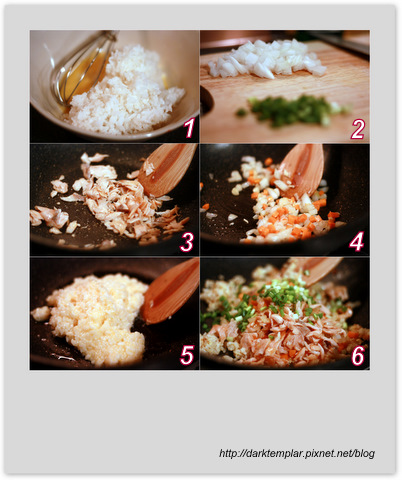 1
2
3
4
5
6
http://darktemplar.pixnet.net/blog