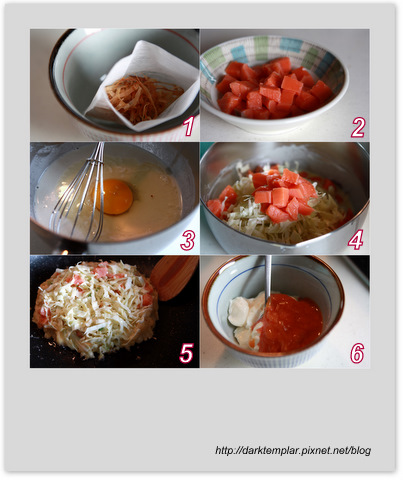 1
2
3
4
5
6

http://darktemplar.pixnet.net/blog