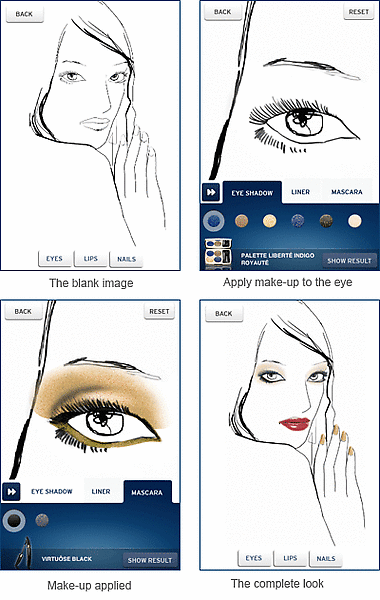 BACK

EYES LIPS NAILS

The blank image

BACK RESET

EYE SHADOW LINER MASCARA

PALETTE LIBERTÉ INDIGO ROYAUTÉ

SHOW RESULT

Apply make-up to the eye

BACK RESET

EYE SHADOW LINER MASCARA

VIRTUÔSE BLACK

SHOW RESULT

Make-up applied

BACK

EYES LIPS NAILS

The complete look