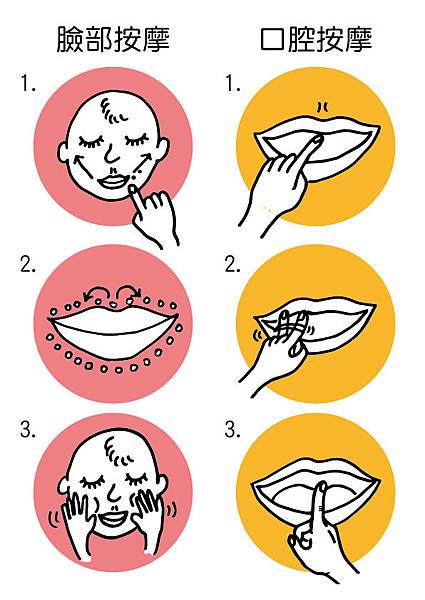 臉部按摩

1.

2.

3.

口腔按摩

1.

2.

3.