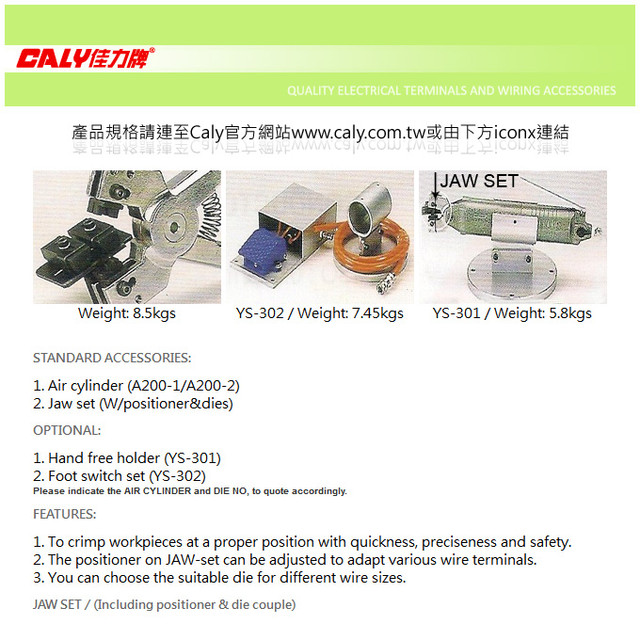 CALY佳力牌®

QUALITY ELECTRICAL TERMINALS AND WIRING ACCESSORIES

產品規格請連至Caly官方網站www.caly.com.tw或由下方iconx連結

JAW SET

Weight: 8.5kgs

YS-302 / Weight: 7.45kgs

YS-301 / Weight: 5.8kgs

STANDARD ACCESSORIES:

1. Air cylinder (A200-1/A200-2)
2. Jaw set (W/positioner&dies)

OPTIONAL:

1. Hand free holder (YS-301)
2. Foot switch set (YS-302)
Please indicate the AIR CYLINDER and DIE NO, to quote accordingly.

FEATURES:

1. To crimp workpieces at a proper position with quickness, preciseness and safety.
2. The positioner on JAW-set can be adjusted to adapt various wire terminals.
3. You can choose the suitable die for different wire sizes.

JAW SET / (Including positioner & die couple)