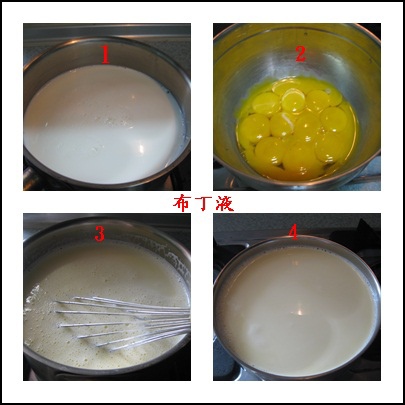 1

2

布丁液

3

4