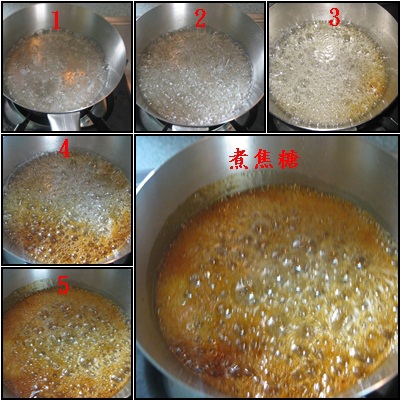 1

2

3

4

煮焦糖

5