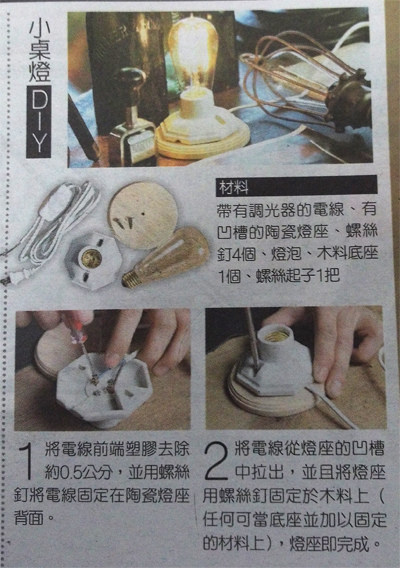 小桌燈DIY

材料
帶有調光器的電線、有凹槽的陶瓷燈座、螺絲釘4個、燈泡、木料底座1個、螺絲起子1把

1 將電線前端塑膠去除約0.5公分，並用螺絲釘將電線固定在陶瓷燈座背面。

2 將電線從燈座的凹槽中拉出，並且將燈座用螺絲釘固定於木料上（任何可當底座並加以固定的材料上），燈座即完成。