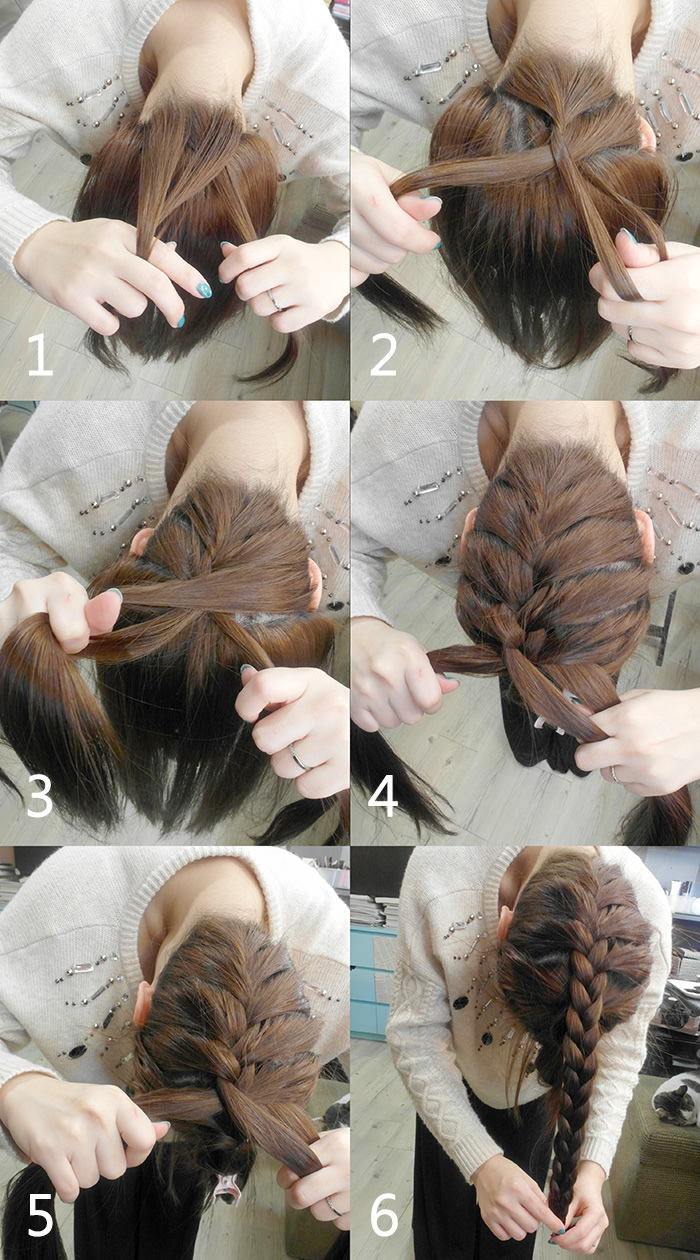 1
2
3
4
5
6