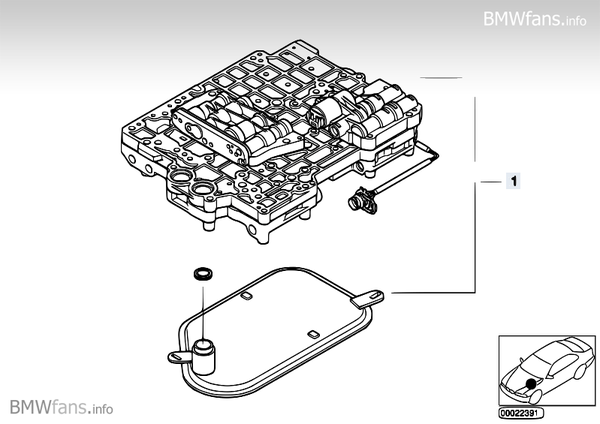 BMWfans.info

1

BMWfans.info

00022391