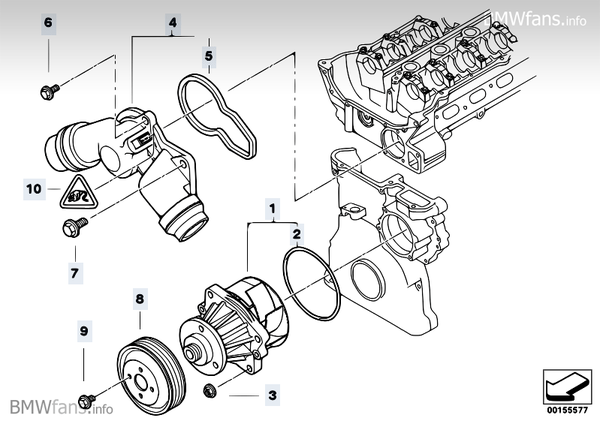 BMWfans.info

6

4

5

10

7

1

2

8

9

3

BMWfans.info

00155577