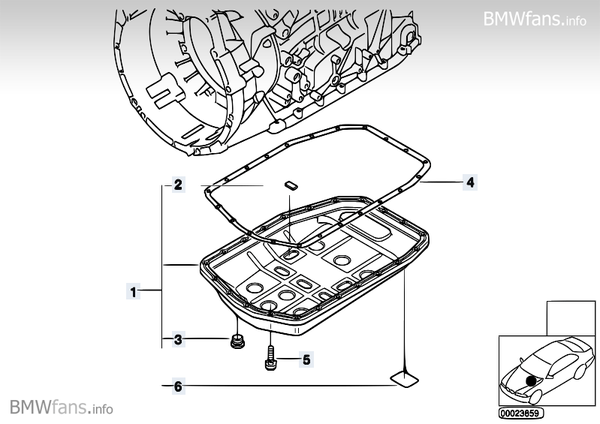 BMWfans.info

2

4

1

3

5

6

BMWfans.info

00023659