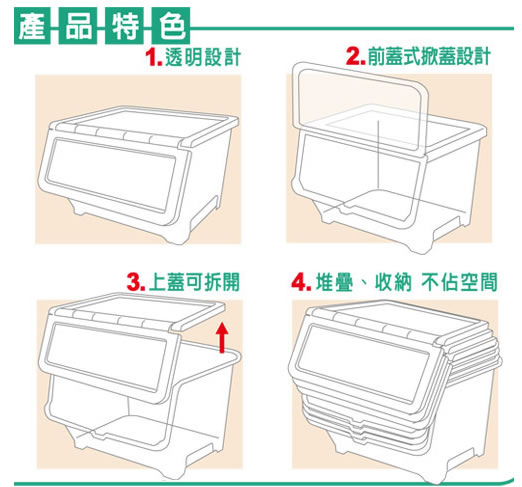 產品特色

1. 透明設計

2. 前蓋式掀蓋設計

3. 上蓋可拆開

4. 堆疊、收納 不佔空間