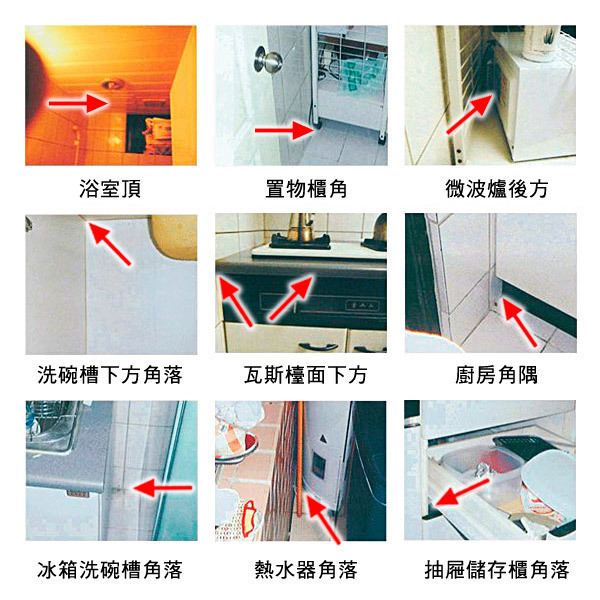 浴室頂

置物櫃角

微波爐後方

洗碗槽下方角落

瓦斯檯面下方

廚房角隅

冰箱洗碗槽角落

熱水器角落

抽屜儲存櫃角落