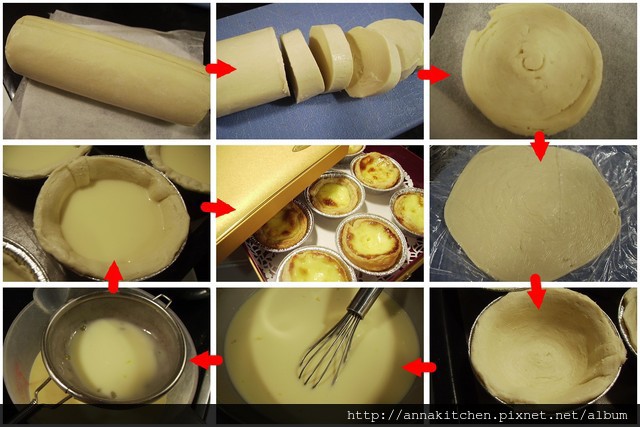 http://annakitchen.pixnet.net/album