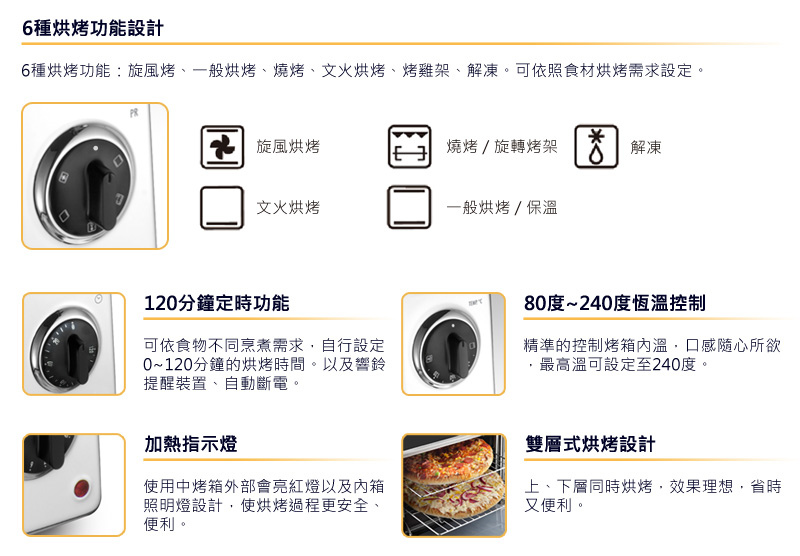 6種烘烤功能設計

6種烘烤功能：旋風烤、一般烘烤、燒烤、文火烘烤、烤雞架、解凍。可依照食材烘烤需求設定。

PR

旋風烘烤

燒烤 / 旋轉烤架

解凍

文火烘烤

一般烘烤 / 保溫

120分鐘定時功能

可依食物不同烹煮需求，自行設定0~120分鐘的烘烤時間。以及響鈴提醒裝置、自動斷電。

TEMP °C

80度~240度恆溫控制

精準的控制烤箱內溫，口感隨心所欲，最高溫可設定至240度。

加熱指示燈

使用中烤箱外部會亮紅燈以及內箱照明燈設計，使烘烤過程更安全、便利。

雙層式烘烤設計

上、下層同時烘烤，效果理想，省時又便利。