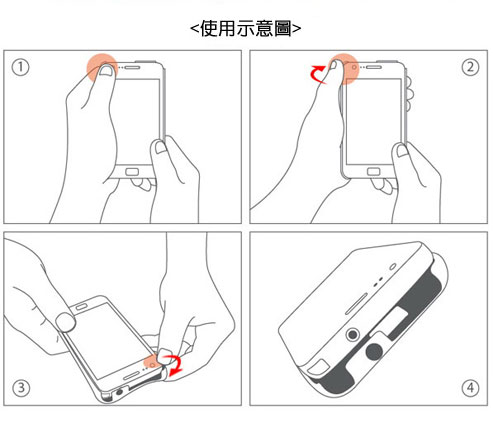 <使用示意圖>

①

②

③

④