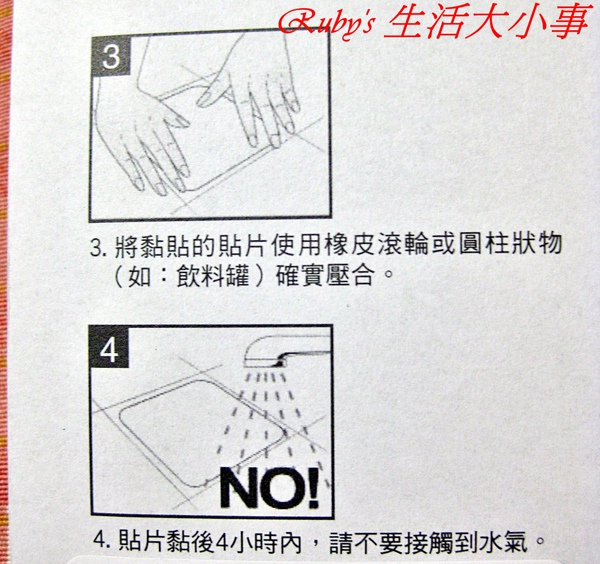 Ruby's 生活大小事

3

3. 將黏貼的貼片使用橡皮滾輪或圓柱狀物（如：飲料罐）確實壓合。

4

NO!

4. 貼片黏後4小時內，請不要接觸到水氣。