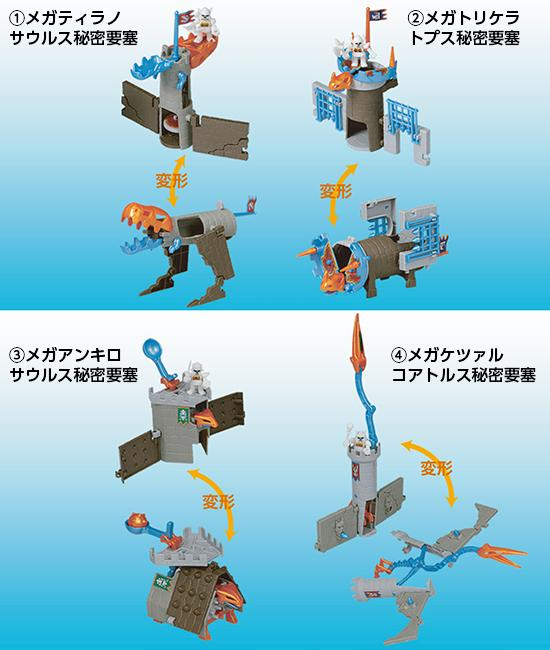 ①メガティラノサウルス秘密要塞

変形

②メガトリケラトプス秘密要塞

変形

③メガアンキロサウルス秘密要塞

変形

④メガケツァルコアトルス秘密要塞

変形