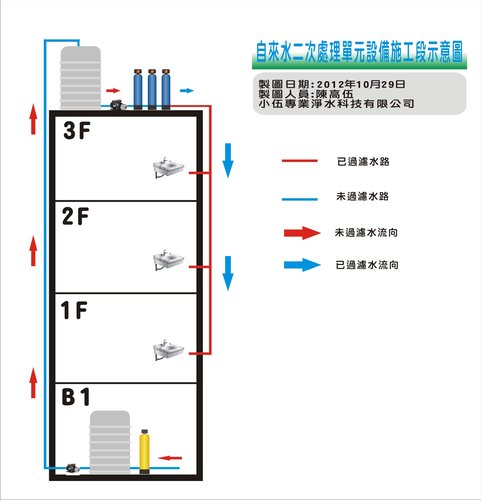 自來水二次處理單元設備施工段示意圖

製圖日期:2012年10月29日
製圖人員:陳高伍
小伍專業淨水科技有限公司

3F

2F

1F

B1

已過濾水路

未過濾水路

未過濾水流向

已過濾水流向